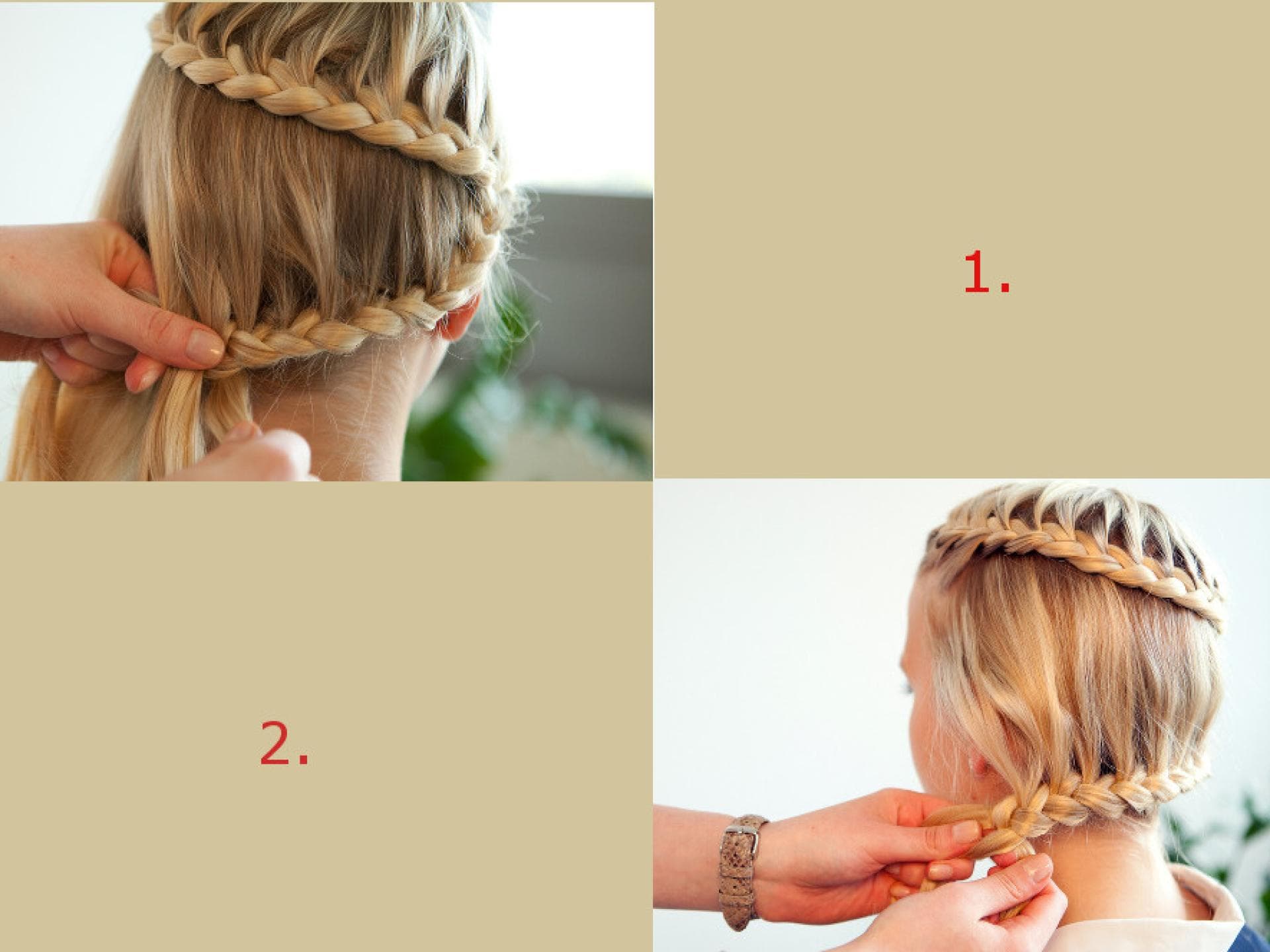 1.

2.